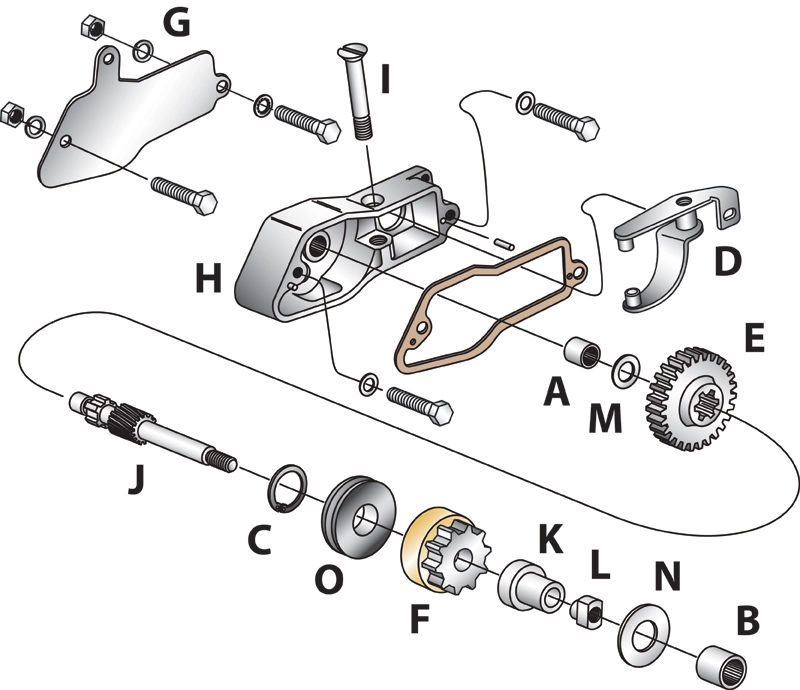 G
I
H
D
E
A
M
J
C
O
F
K
L
N
B